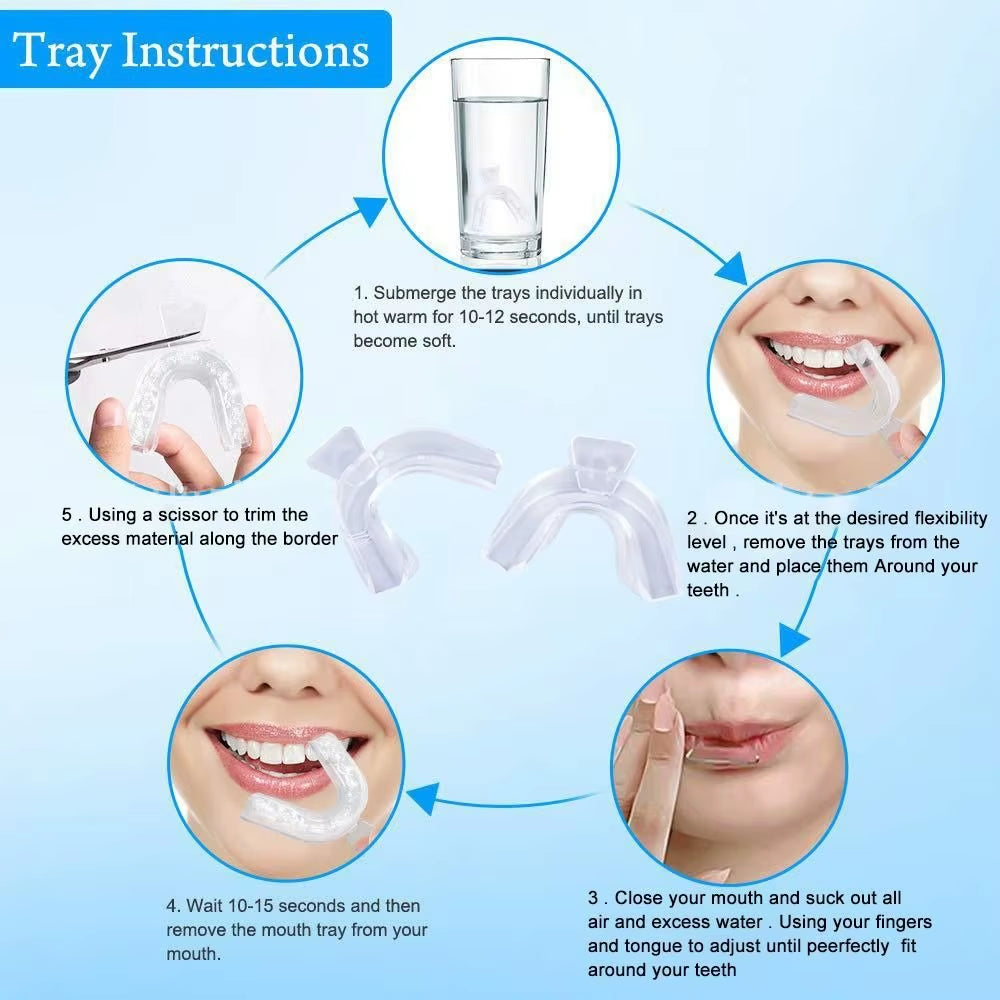 Tray Instructions

1. Submerge the trays individually in hot warm for 10-12 seconds, until trays become soft.

2 . Once it's at the desired flexibility level , remove the trays from the water and place them Around your teeth .

3 . Close your mouth and suck out all air and excess water . Using your fingers and tongue to adjust until peerfectly fit around your teeth

4. Wait 10-15 seconds and then remove the mouth tray from your mouth.

5 . Using a scissor to trim the excess material along the border